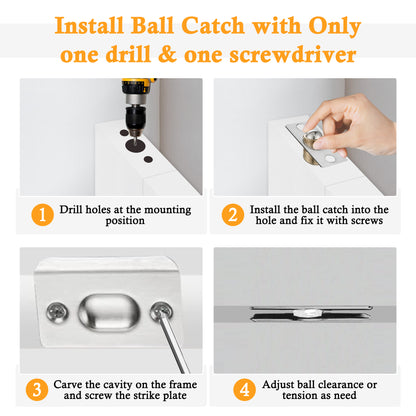 Install Ball Catch with Only one drill & one screwdriver

1 Drill holes at the mounting position

2 Install the ball catch into the hole and fix it with screws

3 Carve the cavity on the frame and screw the strike plate

4 Adjust ball clearance or tension as need