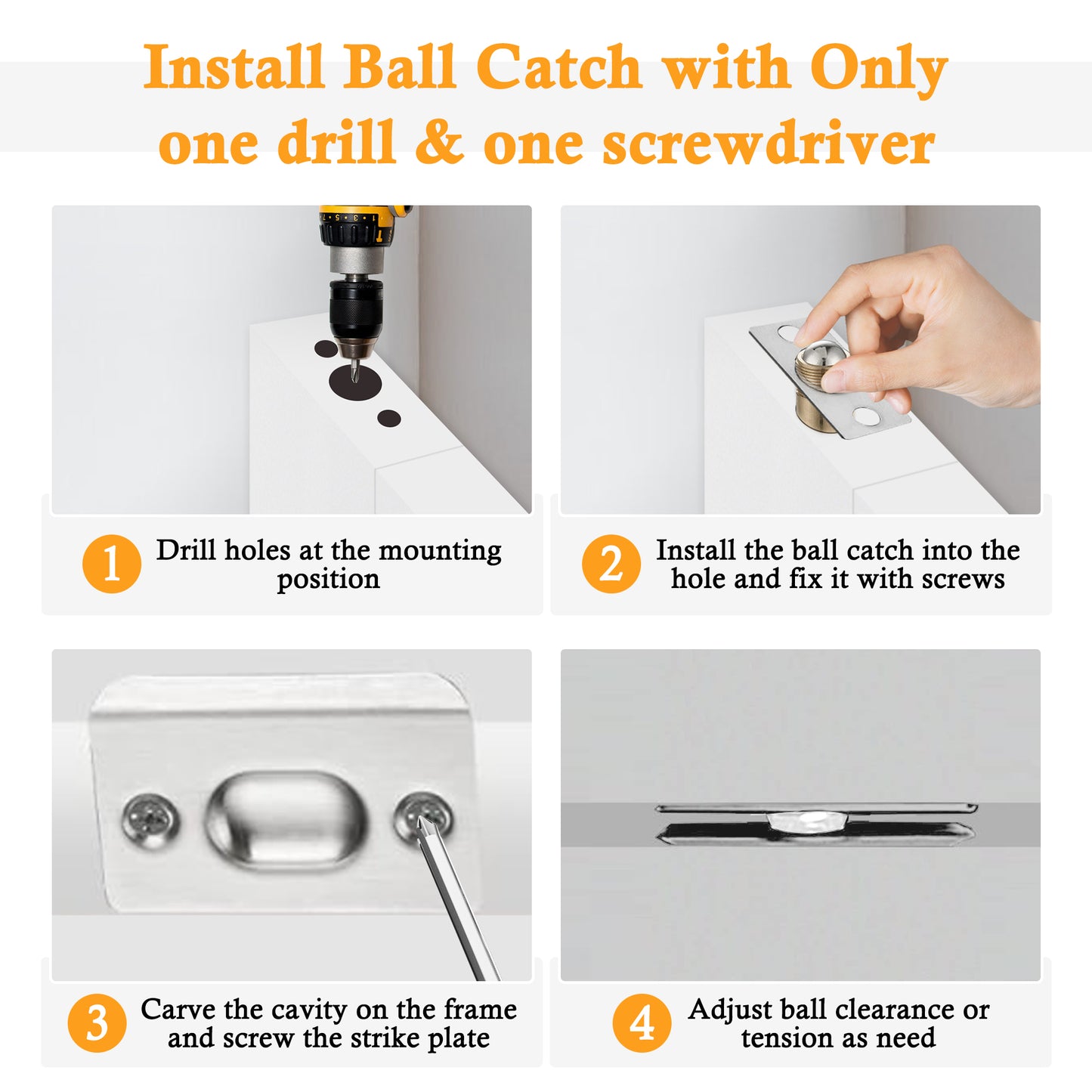 Install Ball Catch with Only one drill & one screwdriver

1 Drill holes at the mounting position

2 Install the ball catch into the hole and fix it with screws

3 Carve the cavity on the frame and screw the strike plate

4 Adjust ball clearance or tension as need