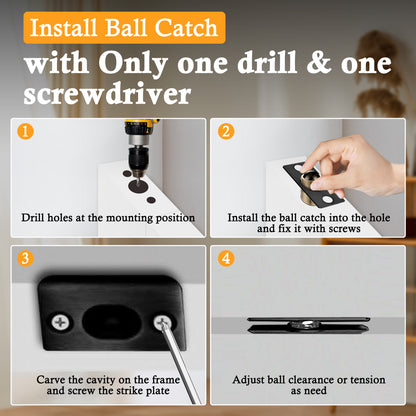 Install Ball Catch

with Only one drill & one screwdriver

1

Drill holes at the mounting position

2

Install the ball catch into the hole and fix it with screws

3

Carve the cavity on the frame and screw the strike plate

4

Adjust ball clearance or tension as need