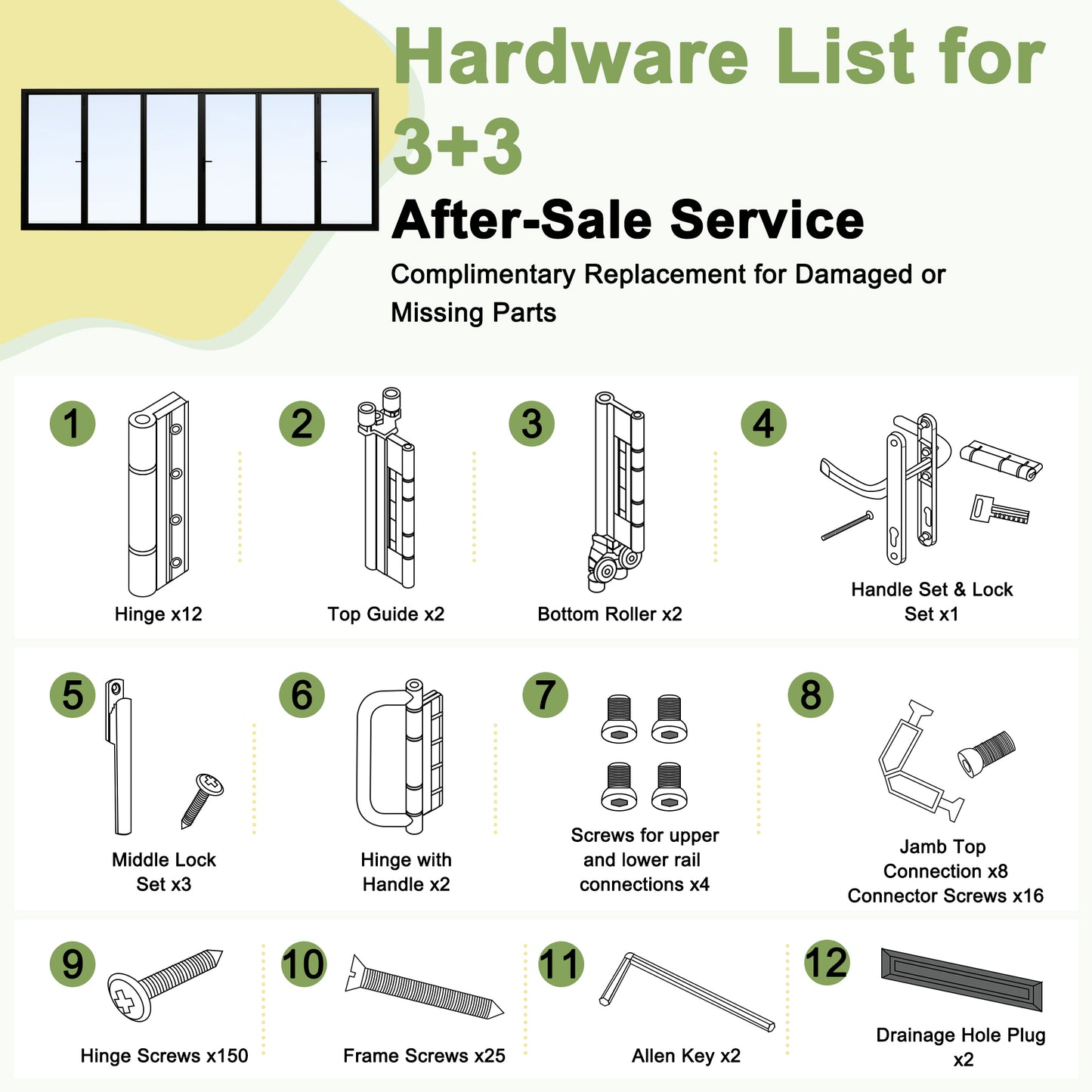 Hardware List for 3+3

After-Sale Service

Complimentary Replacement for Damaged or Missing Parts

1
Hinge x12

2
Top Guide x2

3
Bottom Roller x2

4
Handle Set & Lock Set x1

5
Middle Lock Set x3

6
Hinge with Handle x2

7
Screws for upper and lower rail connections x4

8
Jamb Top Connection x8
Connector Screws x16

9
Hinge Screws x150

10
Frame Screws x25

11
Allen Key x2

12
Drainage Hole Plug x2