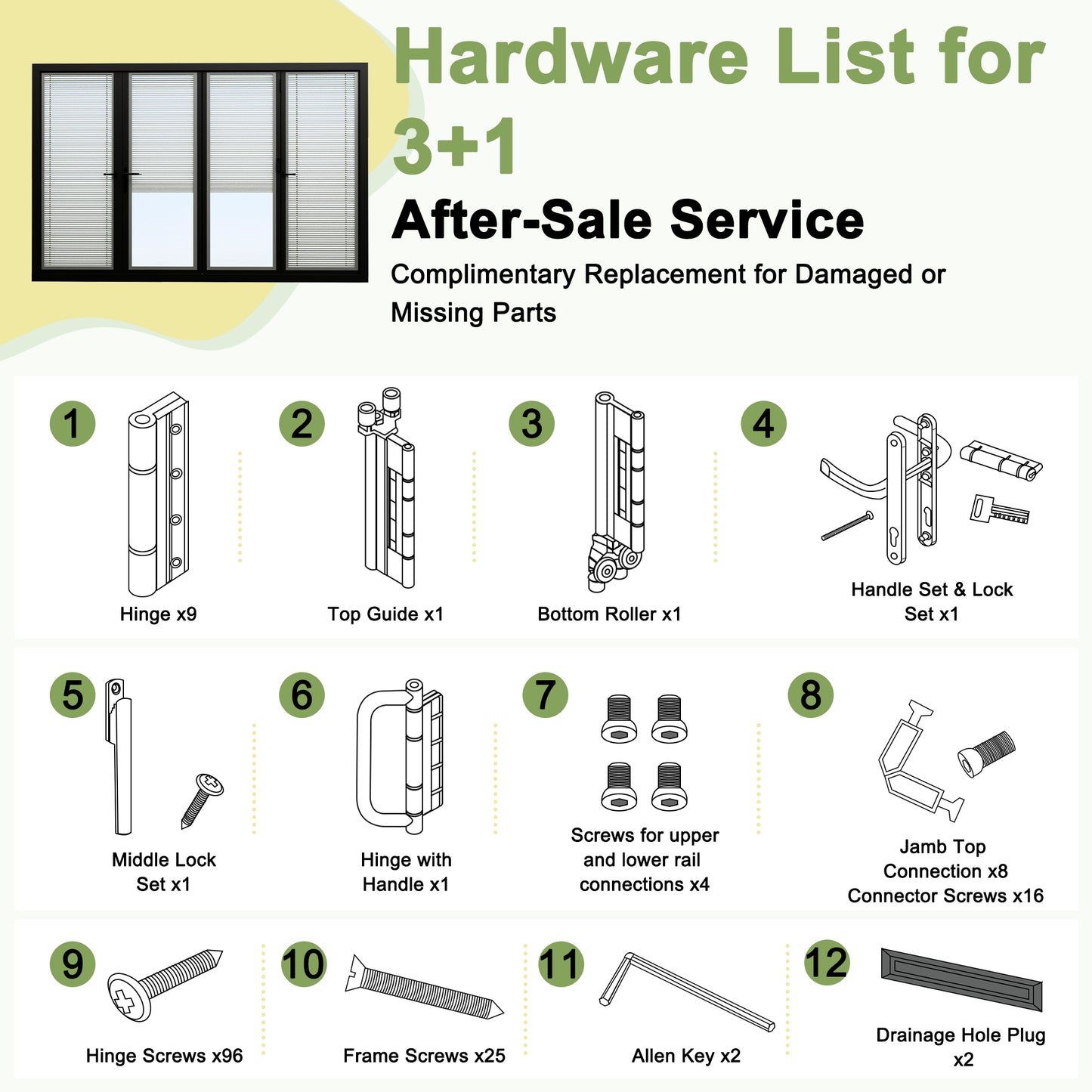 Hardware List for 3+1

After-Sale Service

Complimentary Replacement for Damaged or Missing Parts

1
Hinge x9

2
Top Guide x1

3
Bottom Roller x1

4
Handle Set & Lock Set x1

5
Middle Lock Set x1

6
Hinge with Handle x1

7
Screws for upper and lower rail connections x4

8
Jamb Top Connection x8
Connector Screws x16

9
Hinge Screws x96

10
Frame Screws x25

11
Allen Key x2

12
Drainage Hole Plug x2