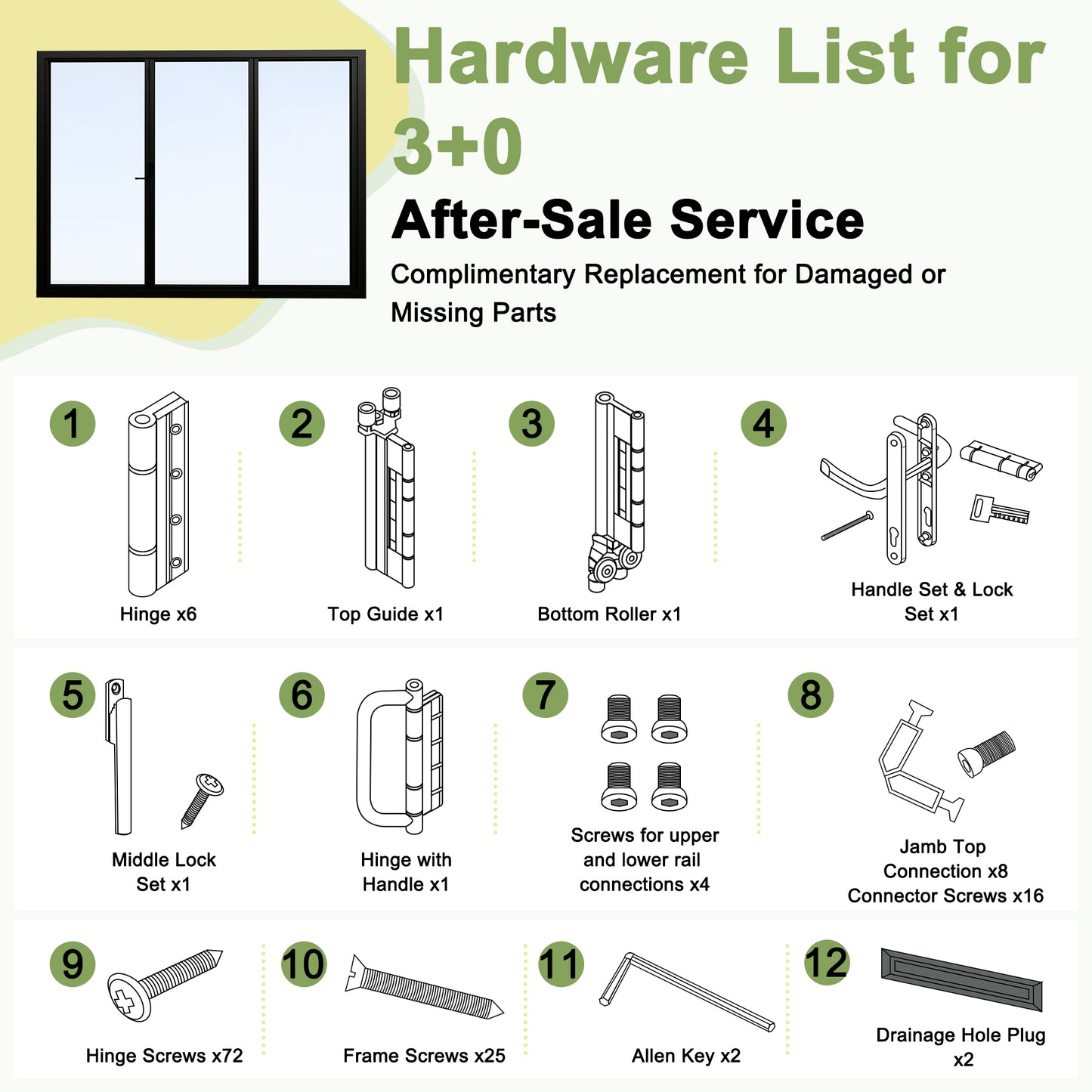 Hardware List for 3+0

After-Sale Service

Complimentary Replacement for Damaged or Missing Parts

1
Hinge x6

2
Top Guide x1

3
Bottom Roller x1

4
Handle Set & Lock Set x1

5
Middle Lock Set x1

6
Hinge with Handle x1

7
Screws for upper and lower rail connections x4

8
Jamb Top Connection x8
Connector Screws x16

9
Hinge Screws x72

10
Frame Screws x25

11
Allen Key x2

12
Drainage Hole Plug x2