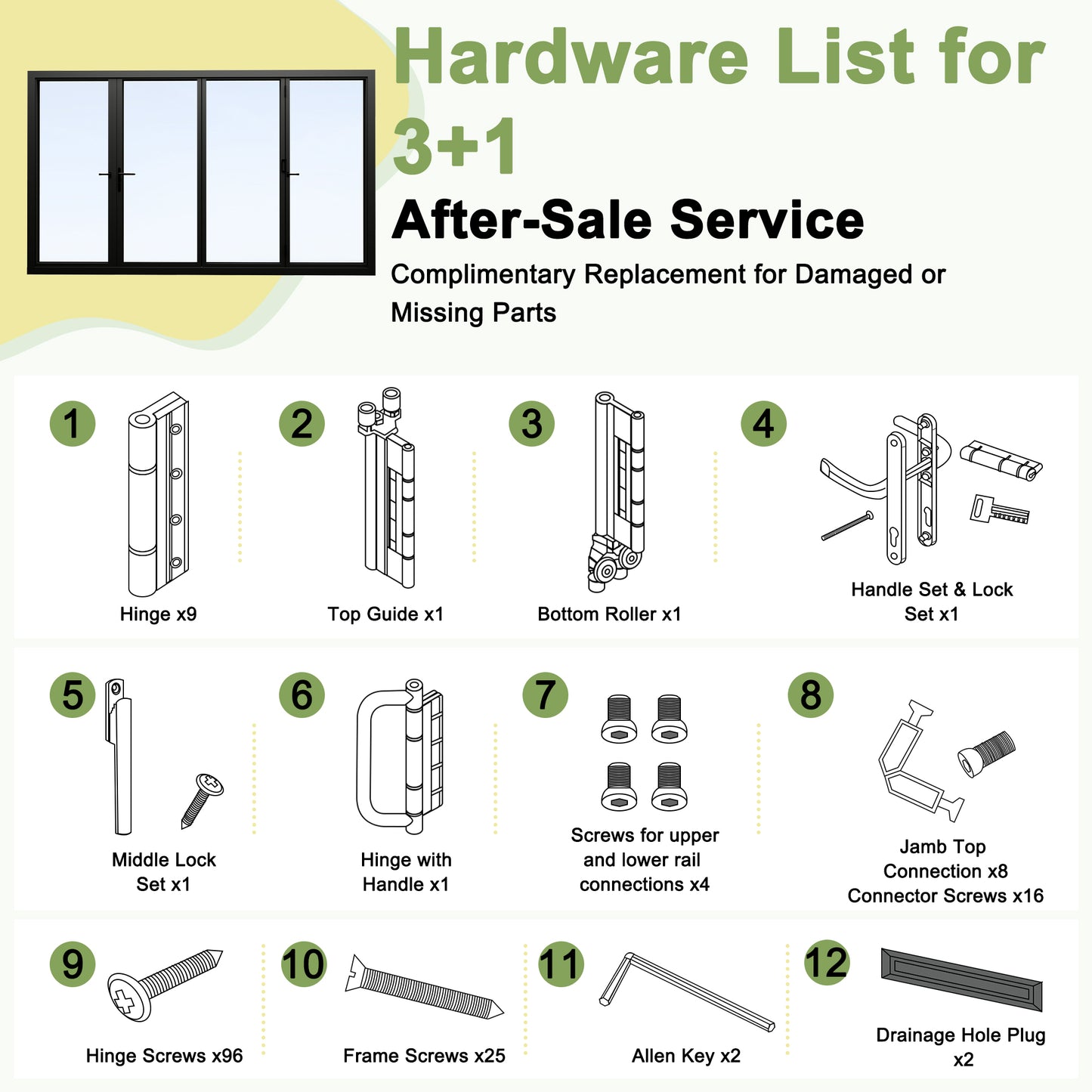 Hardware List for 3+1

After-Sale Service

Complimentary Replacement for Damaged or Missing Parts

1
Hinge x9

2
Top Guide x1

3
Bottom Roller x1

4
Handle Set & Lock Set x1

5
Middle Lock Set x1

6
Hinge with Handle x1

7
Screws for upper and lower rail connections x4

8
Jamb Top Connection x8
Connector Screws x16

9
Hinge Screws x96

10
Frame Screws x25

11
Allen Key x2

12
Drainage Hole Plug x2