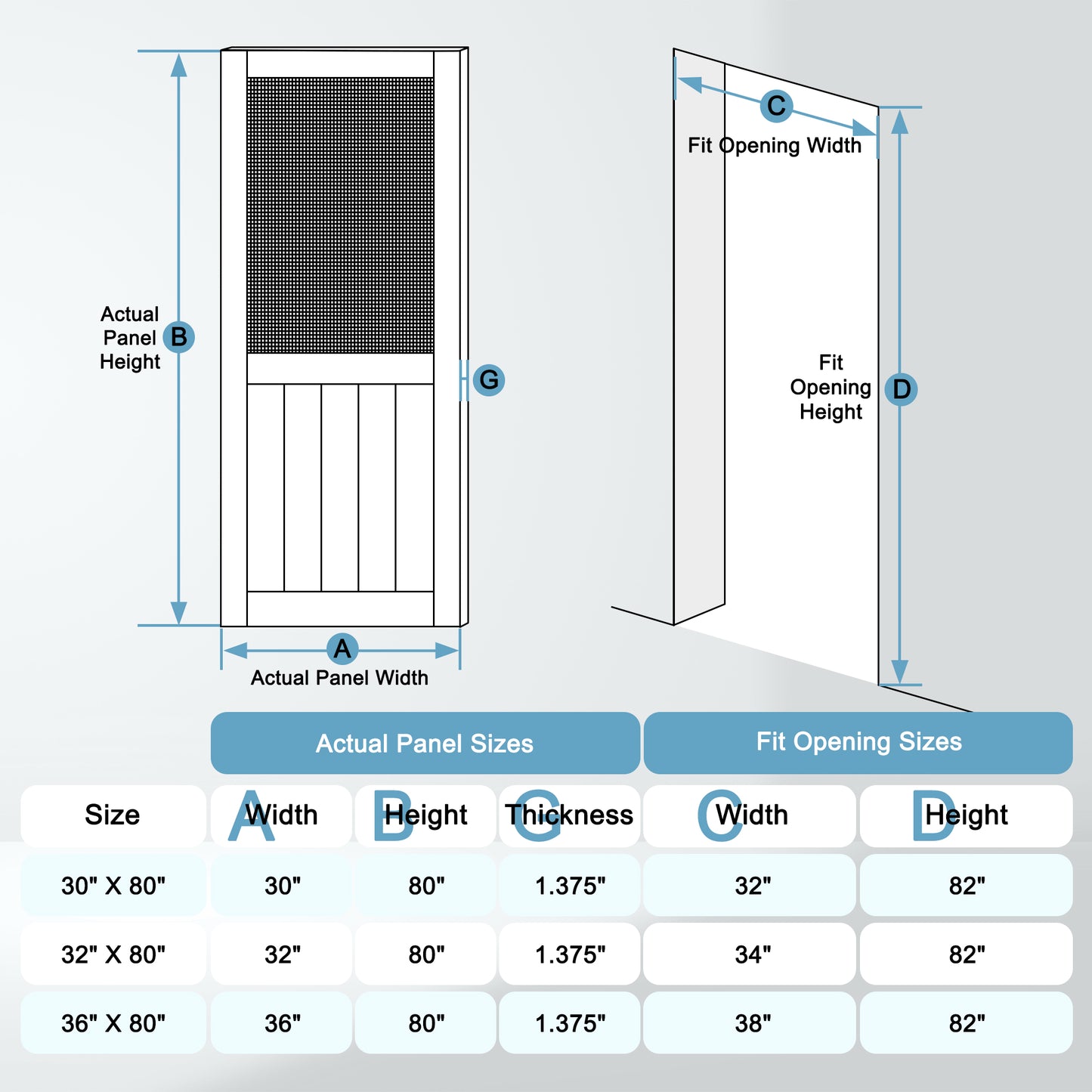 Actual Panel Height B

G

A
Actual Panel Width

C
Fit Opening Width

Fit Opening Height D

| | Actual Panel Sizes | | | Fit Opening Sizes | |
|---|---|---|---|---|---|
| Size | A Width | B Height | G Thickness | C Width | D Height |
| 30" X 80" | 30" | 80" | 1.375" | 32" | 82" |
| 32" X 80" | 32" | 80" | 1.375" | 34" | 82" |
| 36" X 80" | 36" | 80" | 1.375" | 38" | 82" |