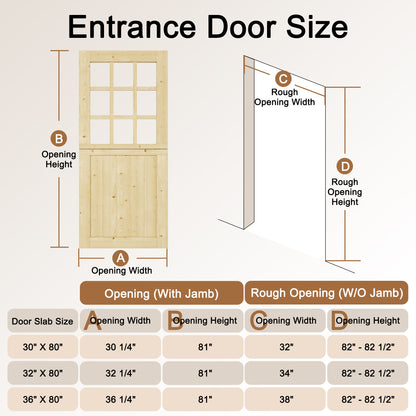 Entrance Door Size

B
Opening Height

A
Opening Width

C
Rough Opening Width

D
Rough Opening Height

| | Opening (With Jamb) | | Rough Opening (W/O Jamb) | |
|---|---|---|---|---|
| Door Slab Size | A Opening Width | B Opening Height | C Opening Width | D Opening Height |
| 30" X 80" | 30 1/4" | 81" | 32" | 82" - 82 1/2" |
| 32" X 80" | 32 1/4" | 81" | 34" | 82" - 82 1/2" |
| 36" X 80" | 36 1/4" | 81" | 38" | 82" - 82 1/2" |