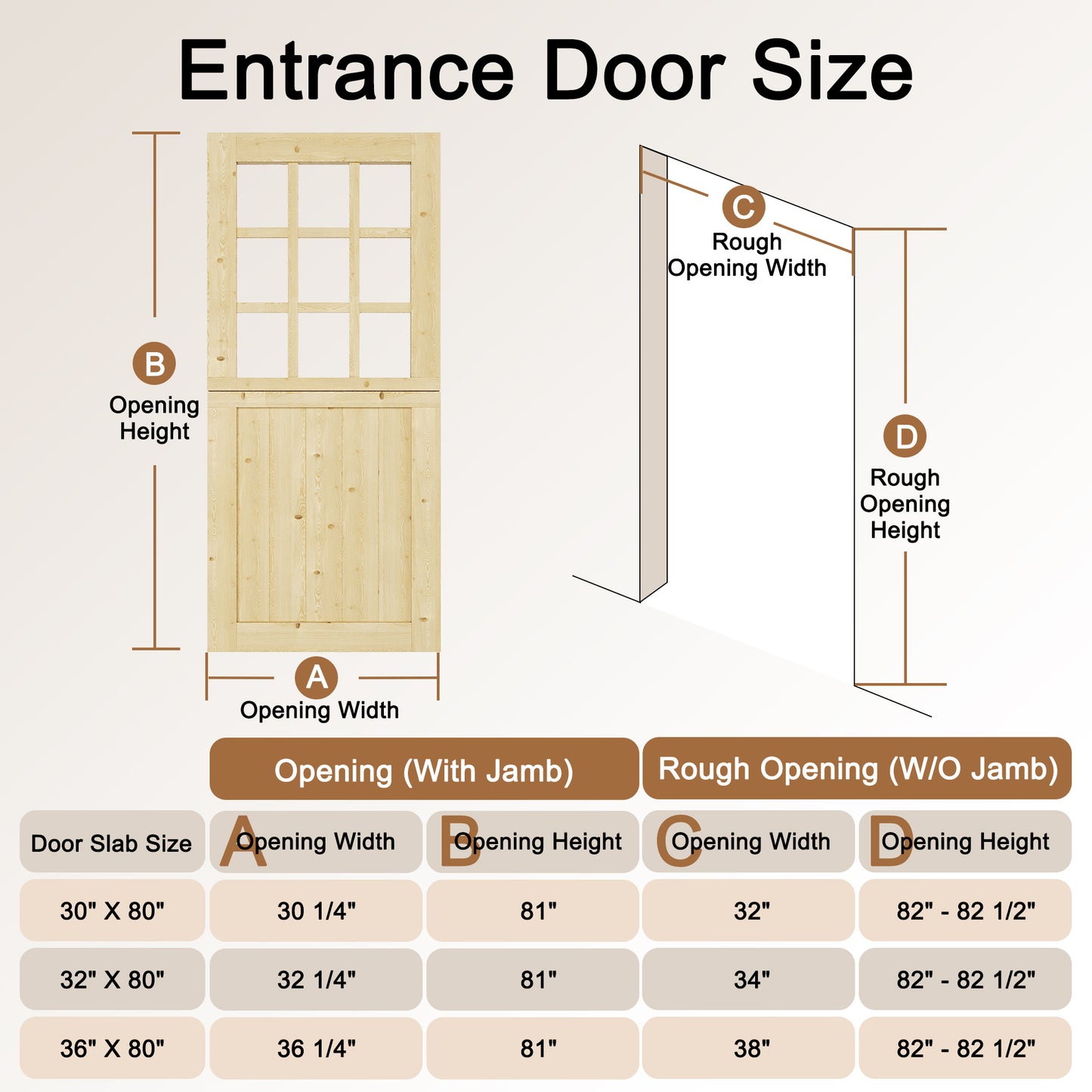 Entrance Door Size

B
Opening Height

A
Opening Width

C
Rough Opening Width

D
Rough Opening Height

| | Opening (With Jamb) | | Rough Opening (W/O Jamb) | |
|---|---|---|---|---|
| Door Slab Size | A Opening Width | B Opening Height | C Opening Width | D Opening Height |
| 30" X 80" | 30 1/4" | 81" | 32" | 82" - 82 1/2" |
| 32" X 80" | 32 1/4" | 81" | 34" | 82" - 82 1/2" |
| 36" X 80" | 36 1/4" | 81" | 38" | 82" - 82 1/2" |