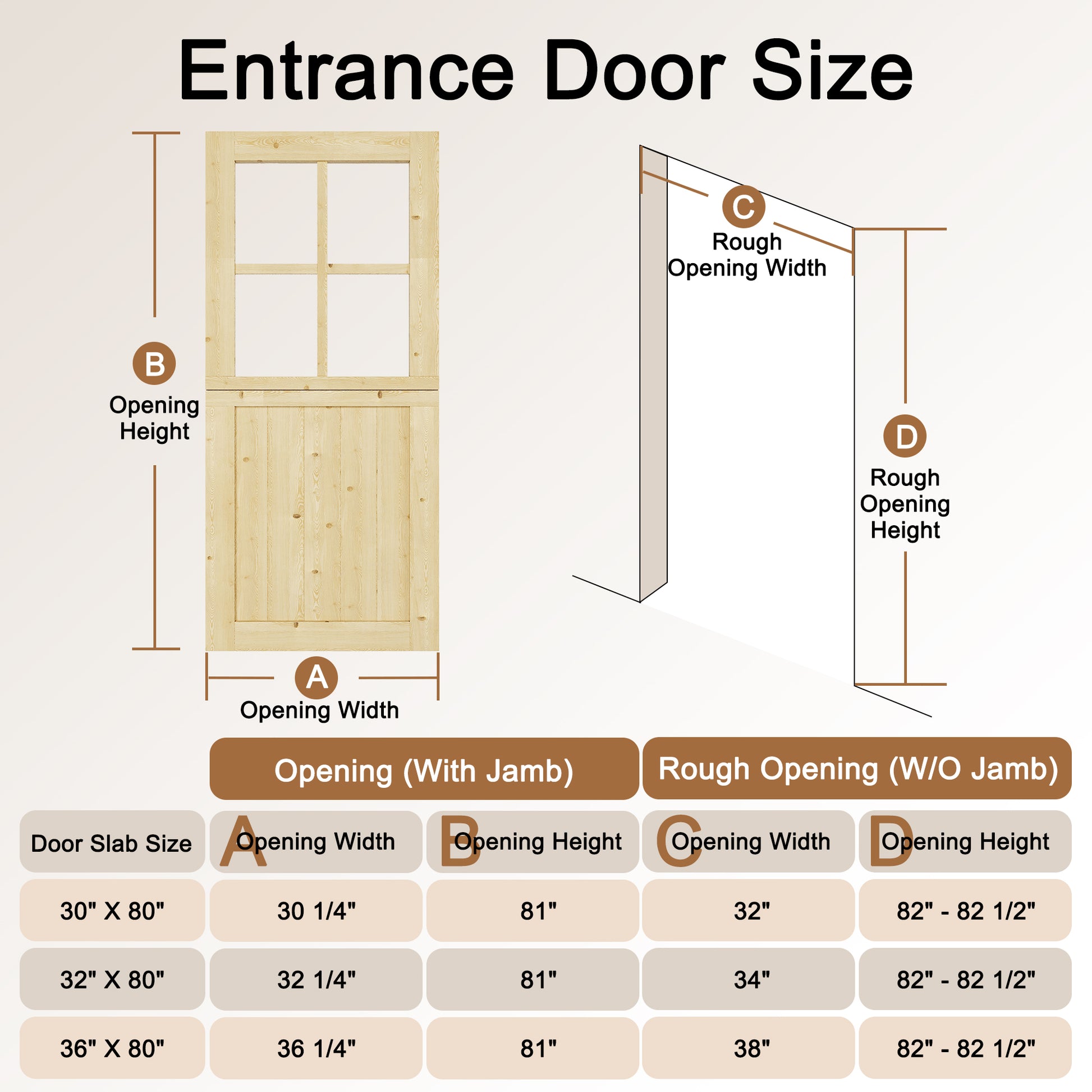 Entrance Door Size

B
Opening Height

A
Opening Width

C
Rough Opening Width

D
Rough Opening Height

| | Opening (With Jamb) | | Rough Opening (W/O Jamb) | |
|---|---|---|---|---|
| Door Slab Size | A Opening Width | B Opening Height | C Opening Width | D Opening Height |
| 30" X 80" | 30 1/4" | 81" | 32" | 82" - 82 1/2" |
| 32" X 80" | 32 1/4" | 81" | 34" | 82" - 82 1/2" |
| 36" X 80" | 36 1/4" | 81" | 38" | 82" - 82 1/2" |