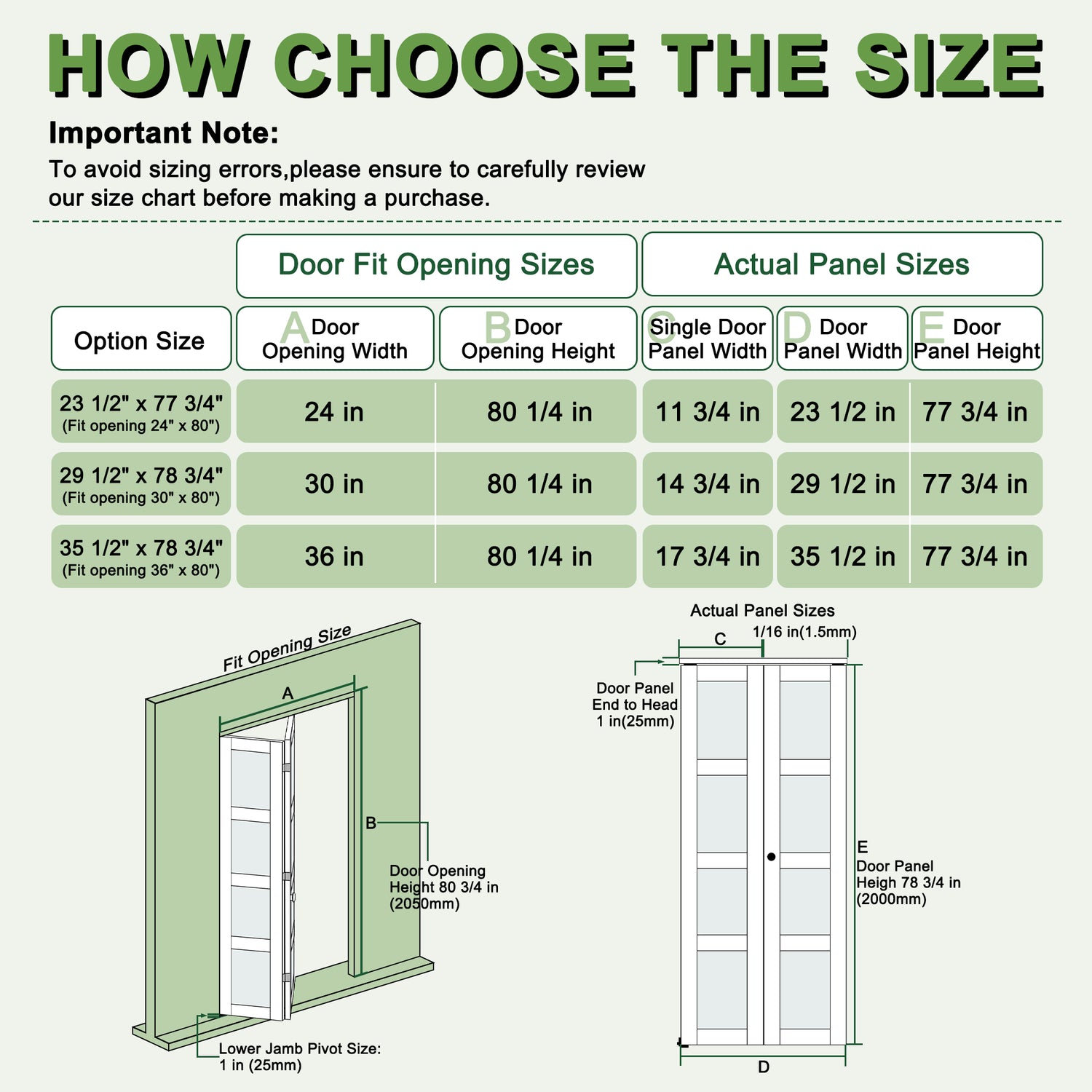 HOW CHOOSE THE SIZE

Important Note:

To avoid sizing errors,please ensure to carefully review our size chart before making a purchase.

| | Door Fit Opening Sizes | | Actual Panel Sizes | | |
|---|---|---|---|---|---|
| Option Size | A Door Opening Width | B Door Opening Height | C Single Door Panel Width | D Door Panel Width | E Door Panel Height |
| 23 1/2" x 77 3/4" (Fit opening 24" x 80") | 24 in | 80 1/4 in | 11 3/4 in | 23 1/2 in | 77 3/4 in |
| 29 1/2" x 78 3/4" (Fit opening 30" x 80") | 30 in | 80 1/4 in | 14 3/4 in | 29 1/2 in | 77 3/4 in |
| 35 1/2" x 78 3/4" (Fit opening 36" x 80") | 36 in | 80 1/4 in | 17 3/4 in | 35 1/2 in | 77 3/4 in |

Fit Opening Size

A

B

Door Opening Height 80 3/4 in (2050mm)

Lower Jamb Pivot Size: 1 in (25mm)

Actual Panel Sizes

C

1/16 in(1.5mm)

Door Panel End to Head 1 in(25mm)

E

Door Panel Heigh 78 3/4 in (2000mm)

D