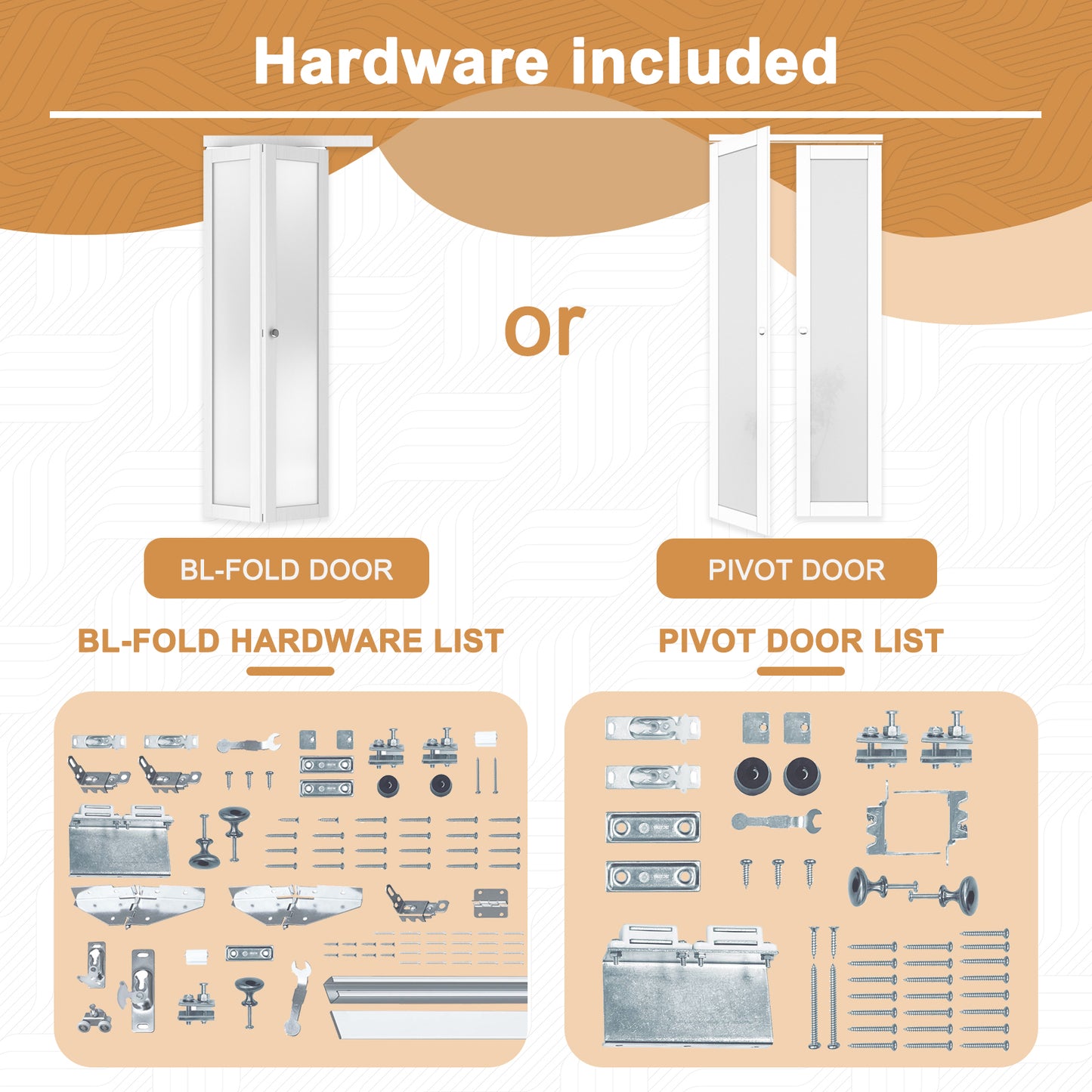 Hardware included

or

BL-FOLD DOOR

PIVOT DOOR

BL-FOLD HARDWARE LIST

PIVOT DOOR LIST