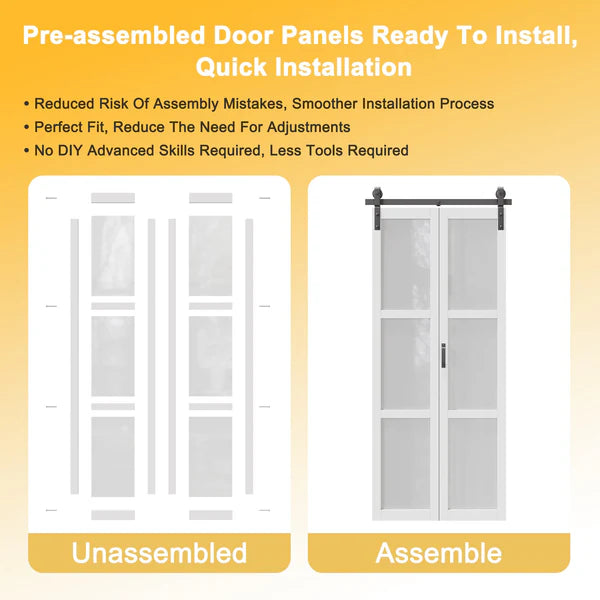 Pre-assembled Door Panels Ready To Install, Quick Installation

• Reduced Risk Of Assembly Mistakes, Smoother Installation Process
• Perfect Fit, Reduce The Need For Adjustments
• No DIY Advanced Skills Required, Less Tools Required

Unassembled

Assemble