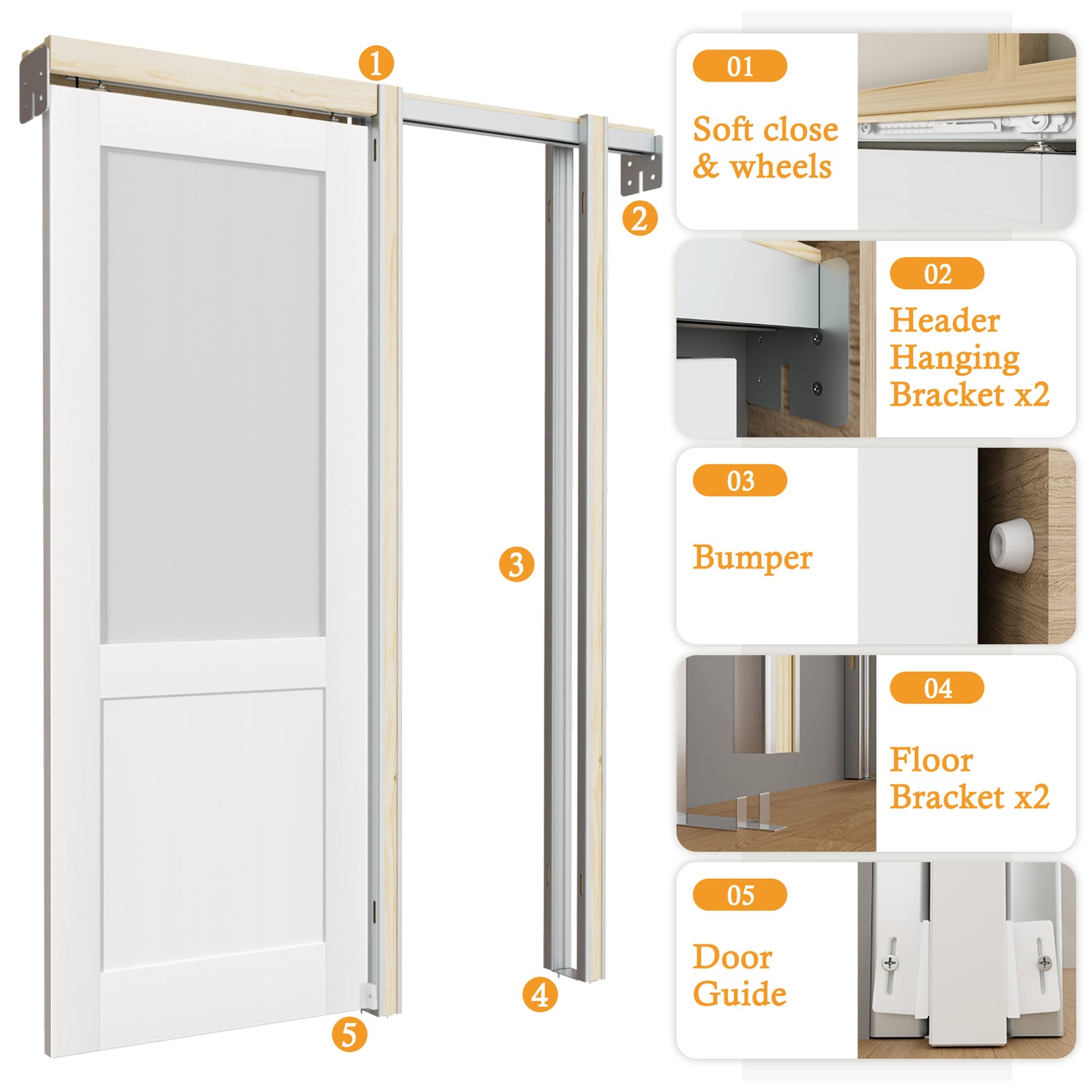 1

2

3

4

5

01

Soft close & wheels

02

Header Hanging Bracket x2

03

Bumper

04

Floor Bracket x2

05

Door Guide