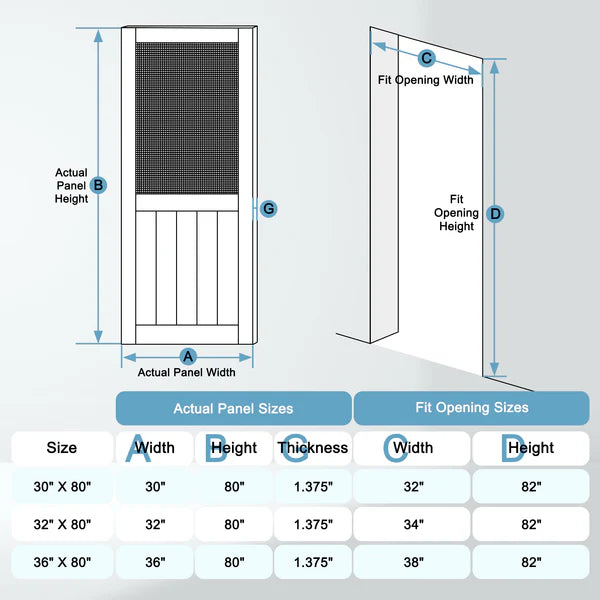 Actual Panel Height B

G

A
Actual Panel Width

C
Fit Opening Width

Fit Opening Height D

| | Actual Panel Sizes | | | Fit Opening Sizes | |
|---|---|---|---|---|---|
| Size | A Width | B Height | G Thickness | C Width | D Height |
| 30" X 80" | 30" | 80" | 1.375" | 32" | 82" |
| 32" X 80" | 32" | 80" | 1.375" | 34" | 82" |
| 36" X 80" | 36" | 80" | 1.375" | 38" | 82" |